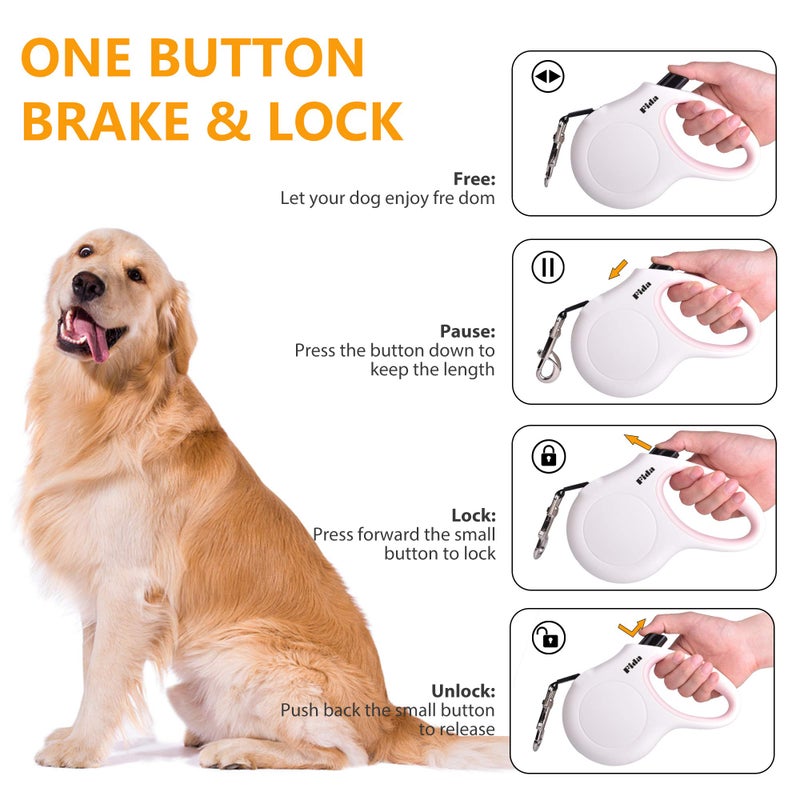 ONE BUTTON BRAKE & LOCK

Free:
Let your dog enjoy fre dom

Fida

Pause:
Press the button down to keep the length

Fida

Lock:
Press forward the small button to lock

Fida

Unlock:
Push back the small button to release

Fida